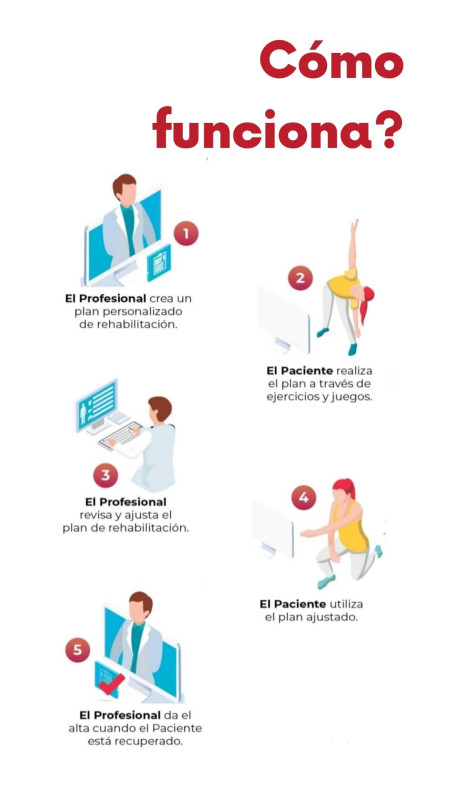 Cómo funciona?

1

El Profesional crea un plan personalizado de rehabilitación.

2

El Paciente realiza el plan a través de ejercicios y juegos.

3

El Profesional revisa y ajusta el plan de rehabilitación.

4

El Paciente utiliza el plan ajustado.

5

El Profesional da el alta cuando el Paciente está recuperado.